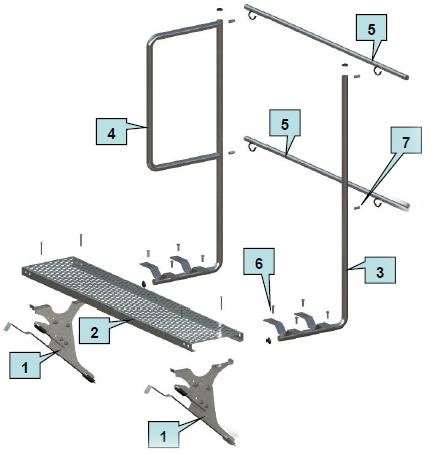 5
4
5
7
6
3
2
1
1